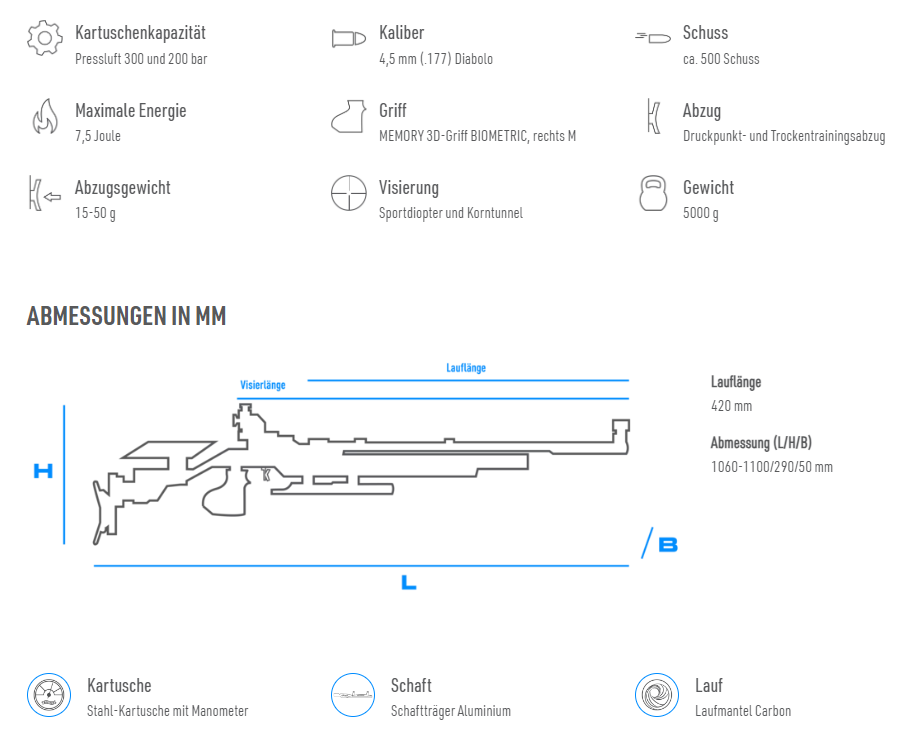 Kartuschenkapazität
Pressluft 300 und 200 bar

Kaliber
4,5 mm (.177) Diabolo

Schuss
ca. 500 Schuss

Maximale Energie
7,5 Joule

Griff
MEMORY 3D-Griff BIOMETRIC, rechts M

Abzug
Druckpunkt- und Trockentrainingsabzug

Abzugsgewicht
15-50 g

Visierung
Sportdiopter und Korntunnel

Gewicht
5000 g

ABMESSUNGEN IN MM

Lauflänge

Visierlänge

H

L

B

Lauflänge
420 mm

Abmessung (L/H/B)
1060-1100/290/50 mm

Kartusche
Stahl-Kartusche mit Manometer

Schaft
Schaftträger Aluminium

Lauf
Laufmantel Carbon